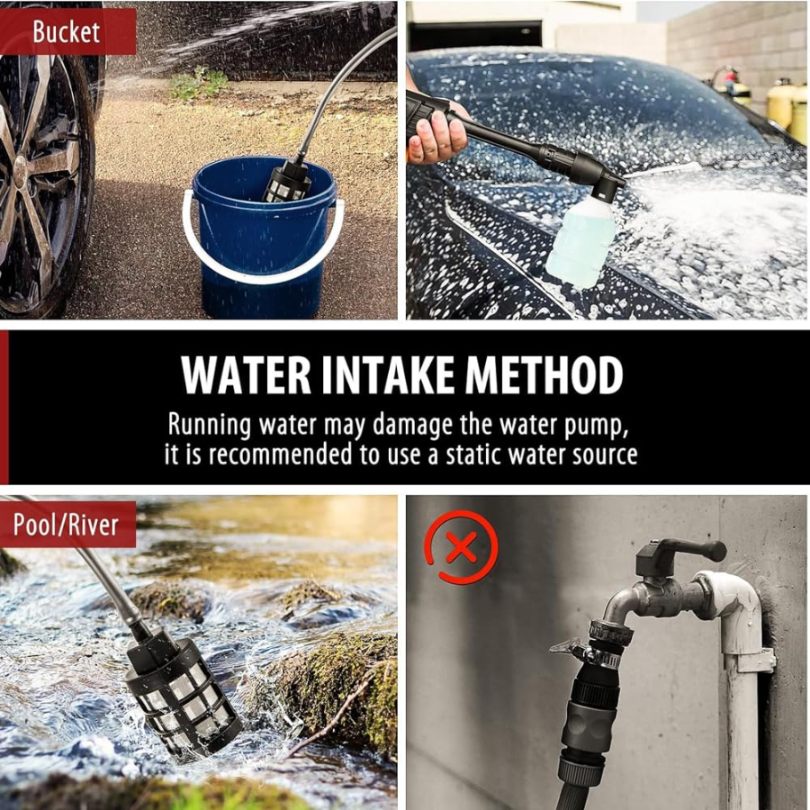 Bucket

WATER INTAKE METHOD

Running water may damage the water pump, it is recommended to use a static water source

Pool/River