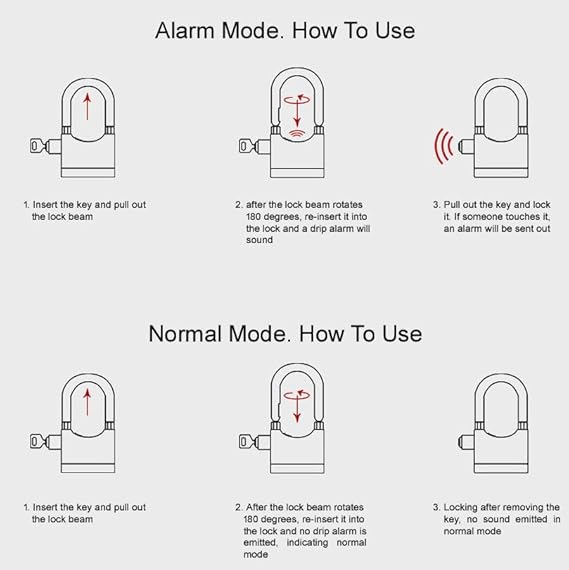 Alarm Mode. How To Use

1. Insert the key and pull out the lock beam

2. after the lock beam rotates 180 degrees, re-insert it into the lock and a drip alarm will sound

3. Pull out the key and lock it. If someone touches it, an alarm will be sent out

Normal Mode. How To Use

1. Insert the key and pull out the lock beam

2. After the lock beam rotates 180 degrees, re-insert it into the lock and no drip alarm is emitted, indicating normal mode

3. Locking after removing the key, no sound emitted in normal mode