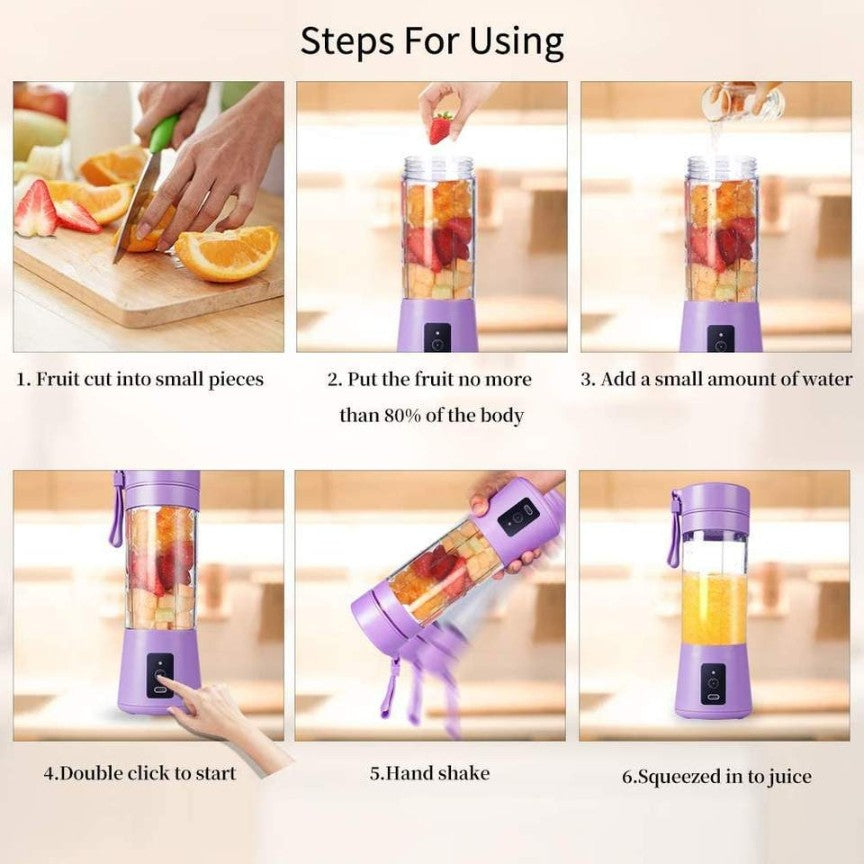 Steps For Using

1. Fruit cut into small pieces

2. Put the fruit no more than 80% of the body

3. Add a small amount of water

4.Double click to start

5.Hand shake

6.Squeezed in to juice