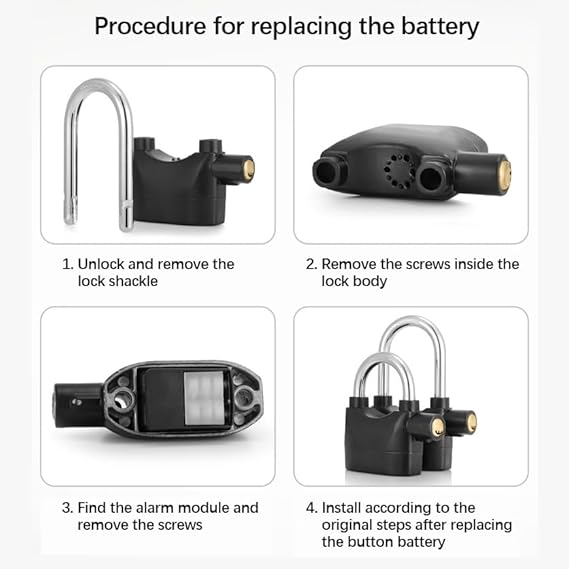 Procedure for replacing the battery

1. Unlock and remove the lock shackle

2. Remove the screws inside the lock body

3. Find the alarm module and remove the screws

4. Install according to the original steps after replacing the button battery