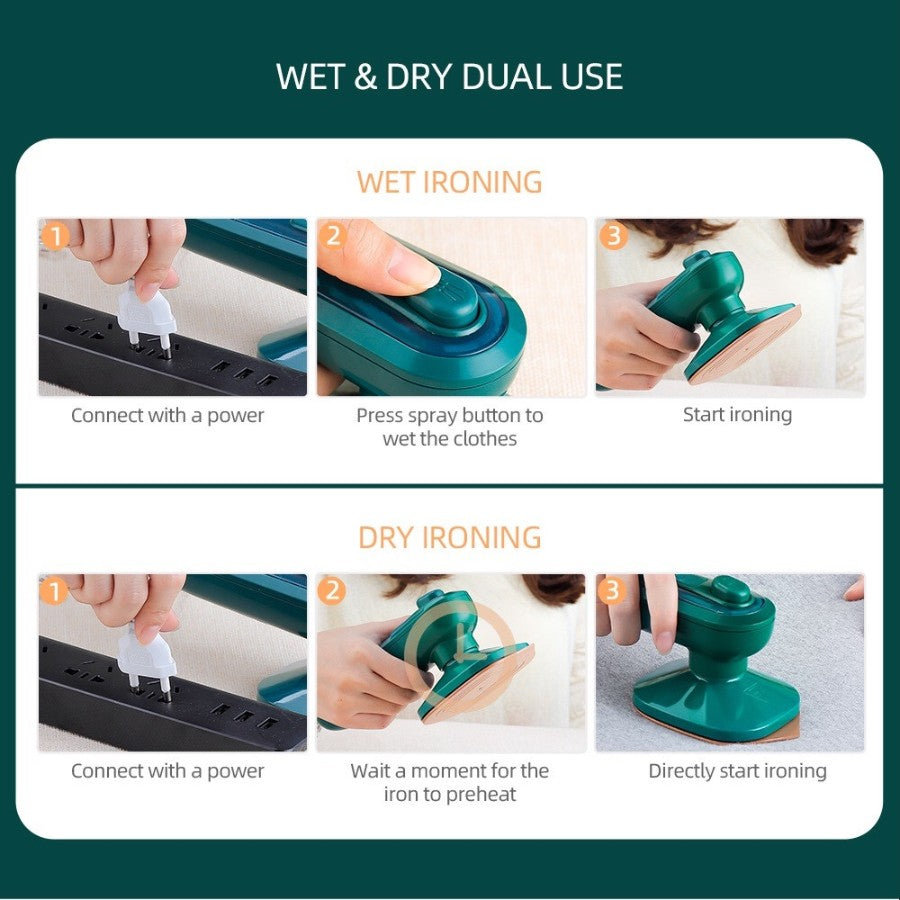 WET & DRY DUAL USE

WET IRONING

1
Connect with a power

2
Press spray button to wet the clothes

3
Start ironing

DRY IRONING

1
Connect with a power

2
Wait a moment for the iron to preheat

3
Directly start ironing